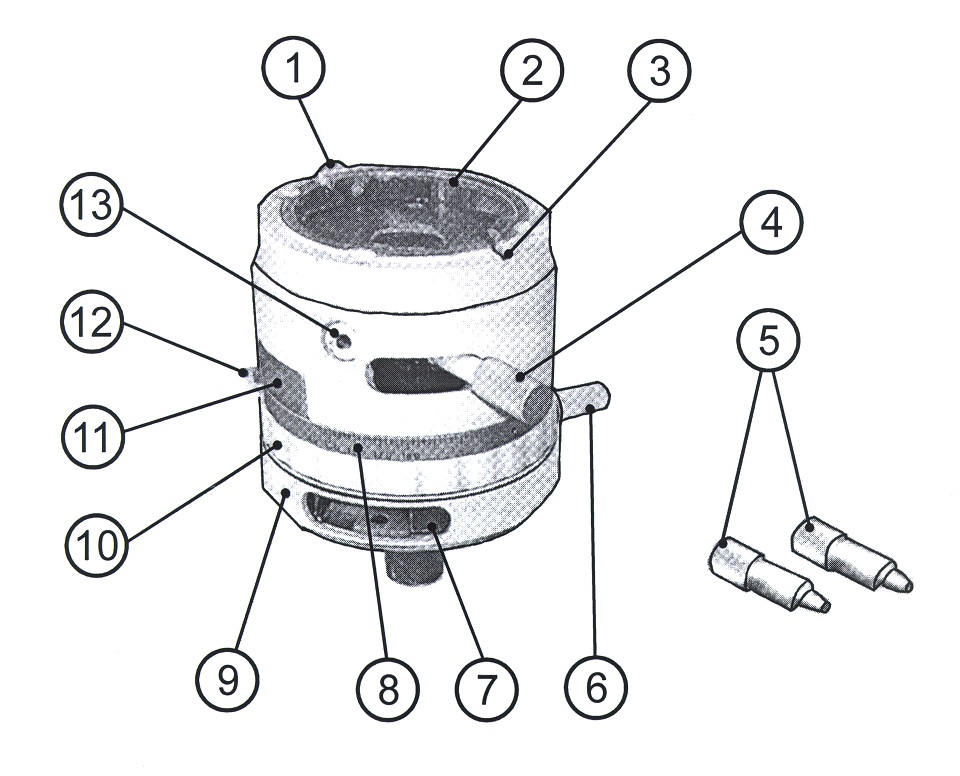 1
2
3
13
4
12
5
11
10
9
8
7
6