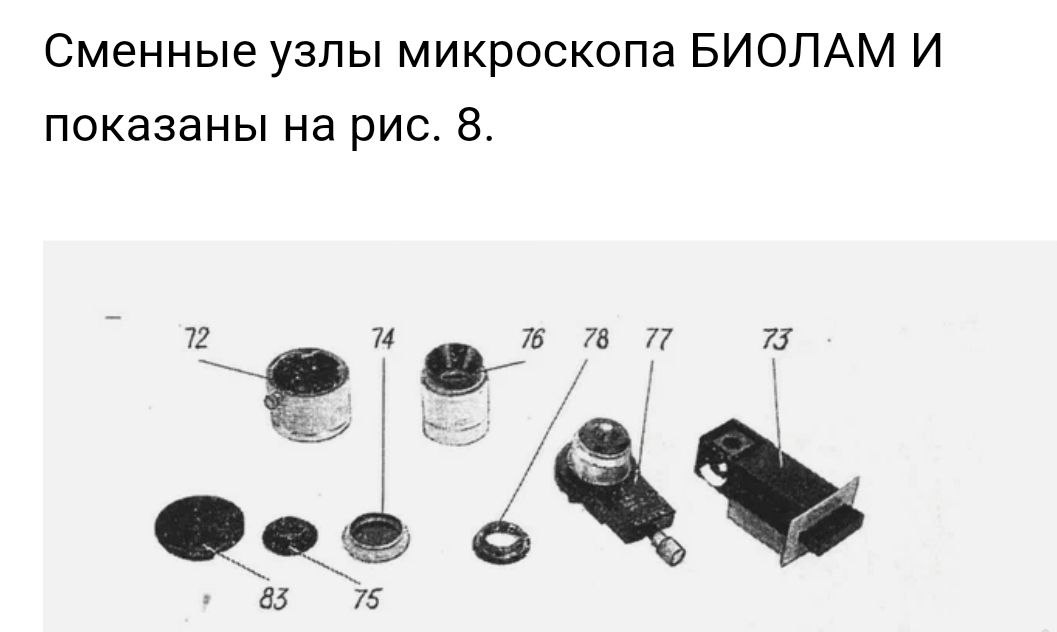 Сменные узлы микроскопа БИОЛАМ И показаны на рис. 8.

72 74 76 78 77 73

83 75