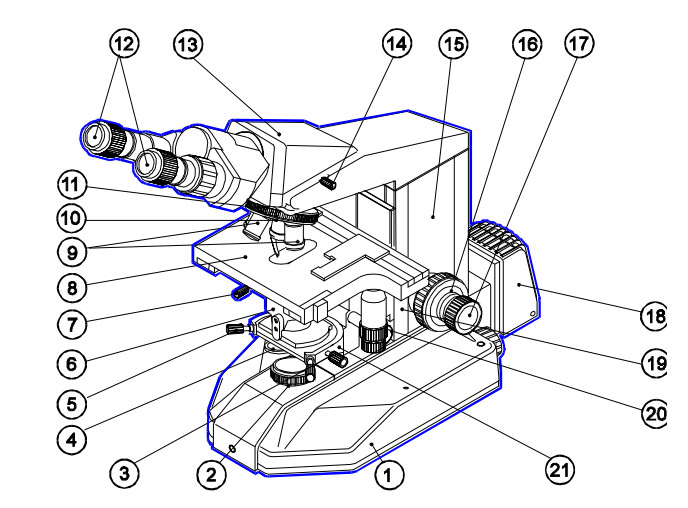 12
13
14
15
16
17
11
10
9
8
7
6
5
4
3
2
1
21
20
19
18